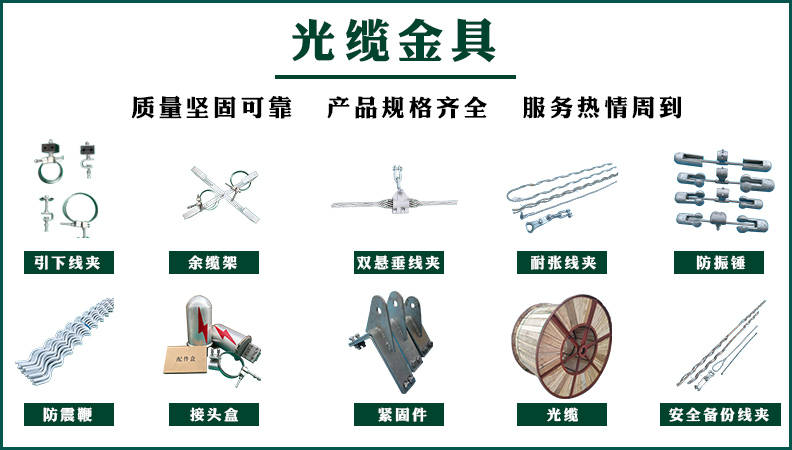 光缆金具

质量坚固可靠　产品规格齐全　服务热情周到

引下线夹

余缆架

双悬垂线夹

耐张线夹

防振锤

防震鞭

配件盒

接头盒

紧固件

光缆

安全备份线夹